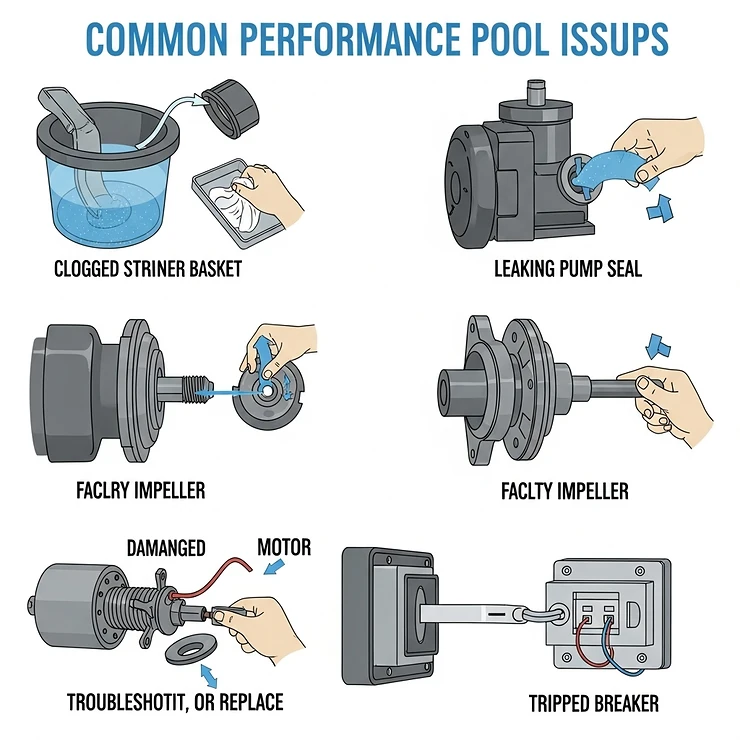 COMMON PERFORMANCE POOL ISSUPS

CLOGGED STRINER BASKET

LEAKING PUMP SEAL

FACLRY IMPELLER

FACLTY IMPELLER

DAMANGED

MOTOR

TROUBLESHOTIT, OR REPLACE

TRIPPED BREAKER