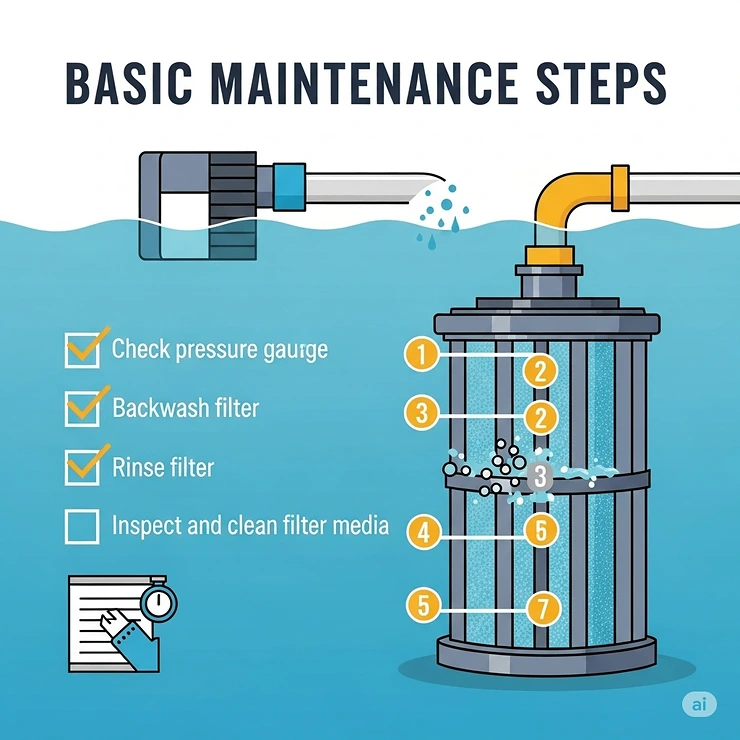 BASIC MAINTENANCE STEPS

Check pressure gaurge

Backwash filter

Rinse filter

Inspect and clean filter media

1
2
3
2
3
4
5
5
7

ai