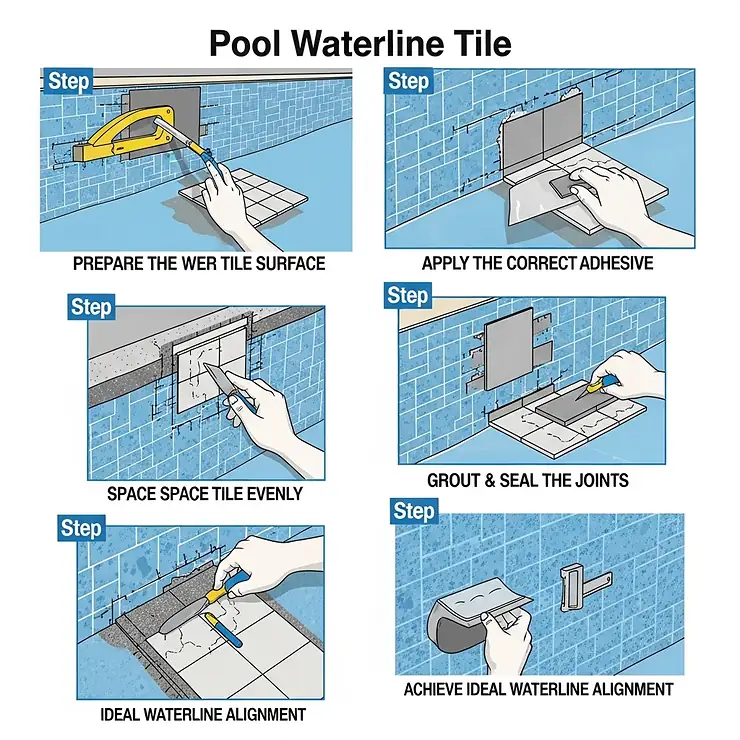 Pool Waterline Tile

Step

PREPARE THE WER TILE SURFACE

Step

APPLY THE CORRECT ADHESIVE

Step

SPACE SPACE TILE EVENLY

Step

GROUT & SEAL THE JOINTS

Step

IDEAL WATERLINE ALIGNMENT

Step

ACHIEVE IDEAL WATERLINE ALIGNMENT