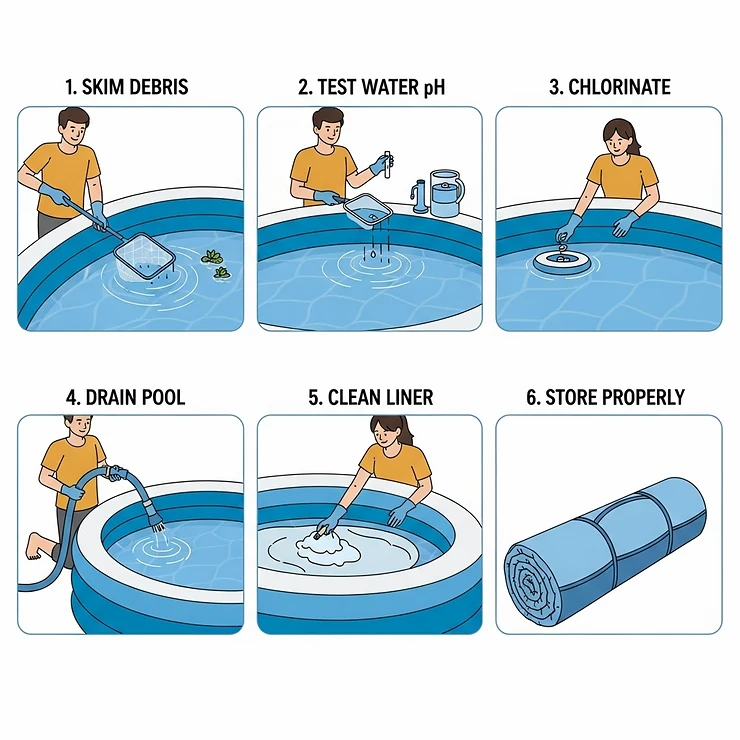 1. SKIM DEBRIS

2. TEST WATER pH

3. CHLORINATE

4. DRAIN POOL

5. CLEAN LINER

6. STORE PROPERLY