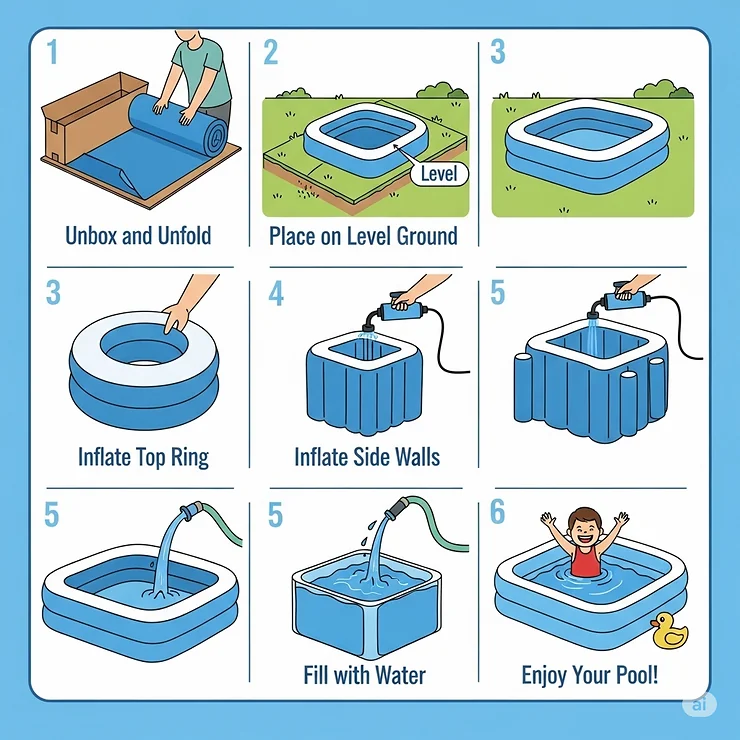 1

Unbox and Unfold

2

Level

Place on Level Ground

3

3

Inflate Top Ring

4

Inflate Side Walls

5

5

5

Fill with Water

6

Enjoy Your Pool!

ai