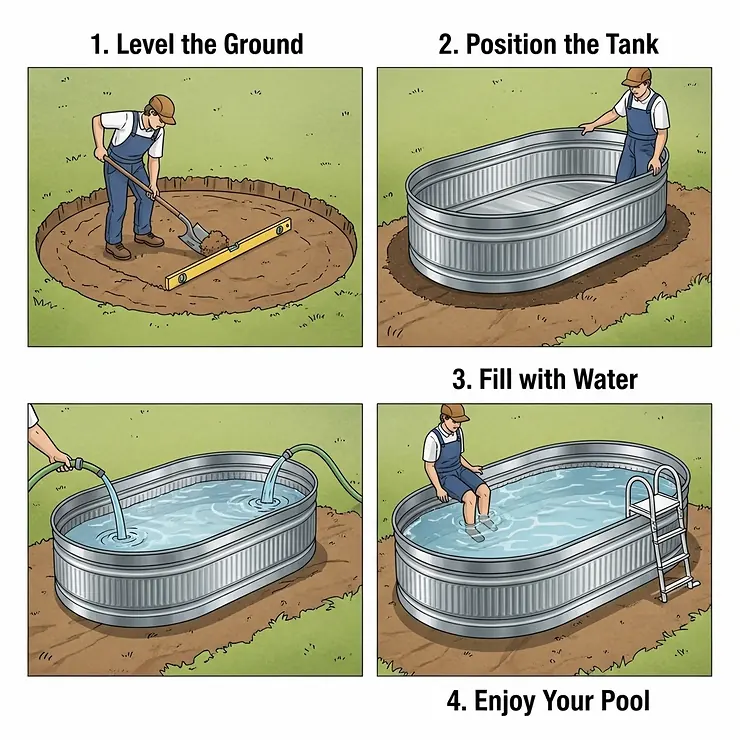 1. Level the Ground

2. Position the Tank

3. Fill with Water

4. Enjoy Your Pool