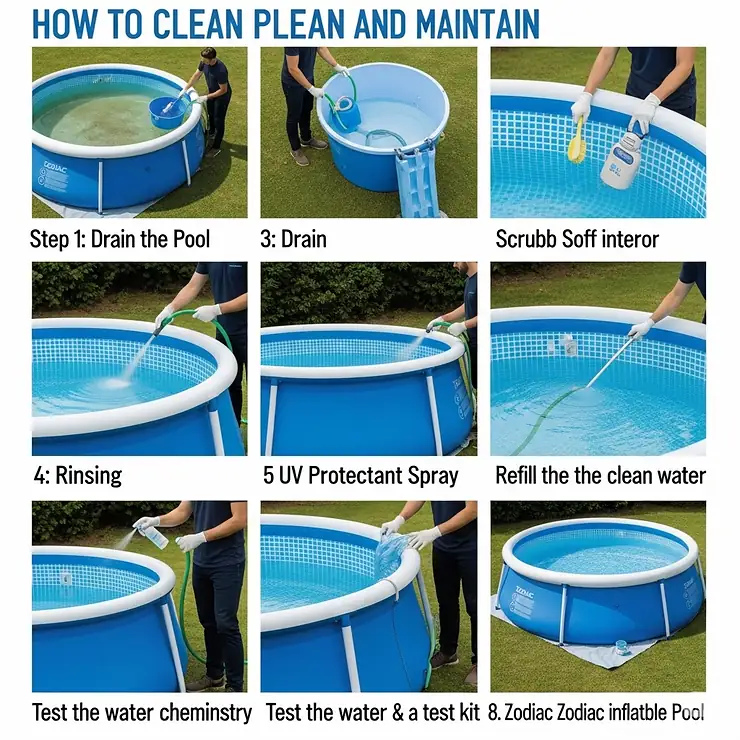 HOW TO CLEAN PLEAN AND MAINTAIN

ZODIAC

Step 1: Drain the Pool

3: Drain

Scrubb Soff interor

4: Rinsing

5 UV Protectant Spray

Refill the the clean water

Test the water cheminstry

Test the water & a test kit

ZODIAC

8. Zodiac Zodiac inflatble Pool