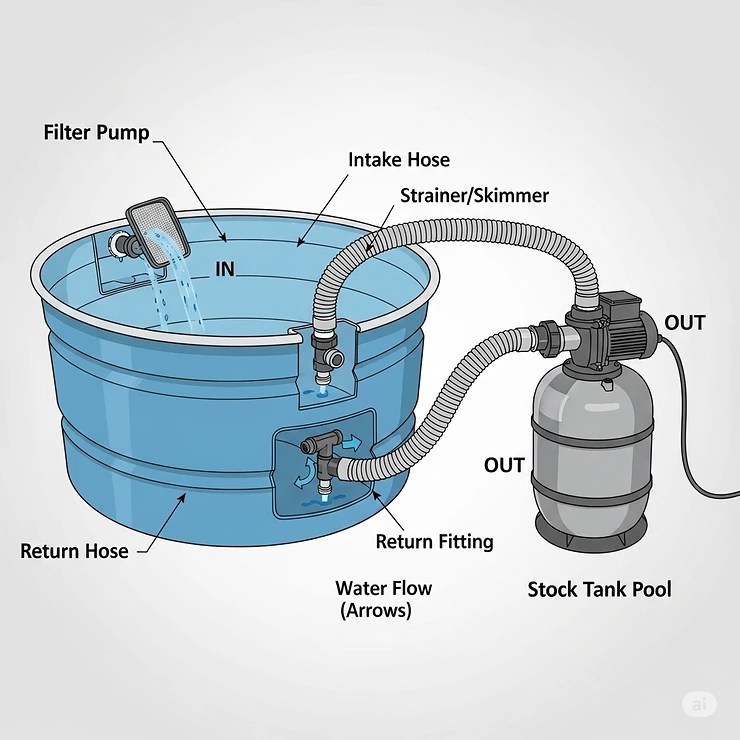 Filter Pump

Intake Hose

Strainer/Skimmer

IN

OUT

OUT

Return Hose

Return Fitting

Water Flow
(Arrows)

Stock Tank Pool

ai