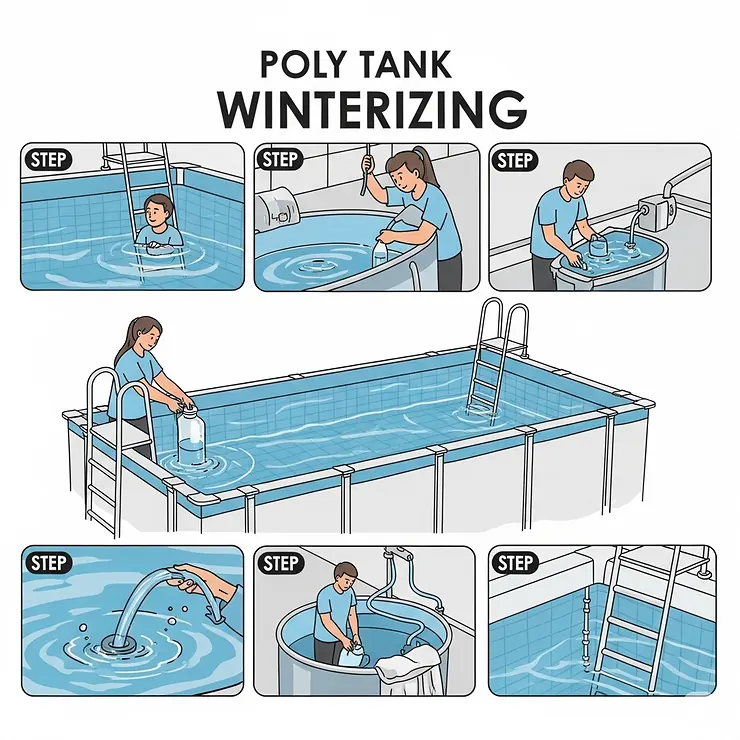 POLY TANK
WINTERIZING

STEP

STEP

STEP

STEP

STEP

STEP